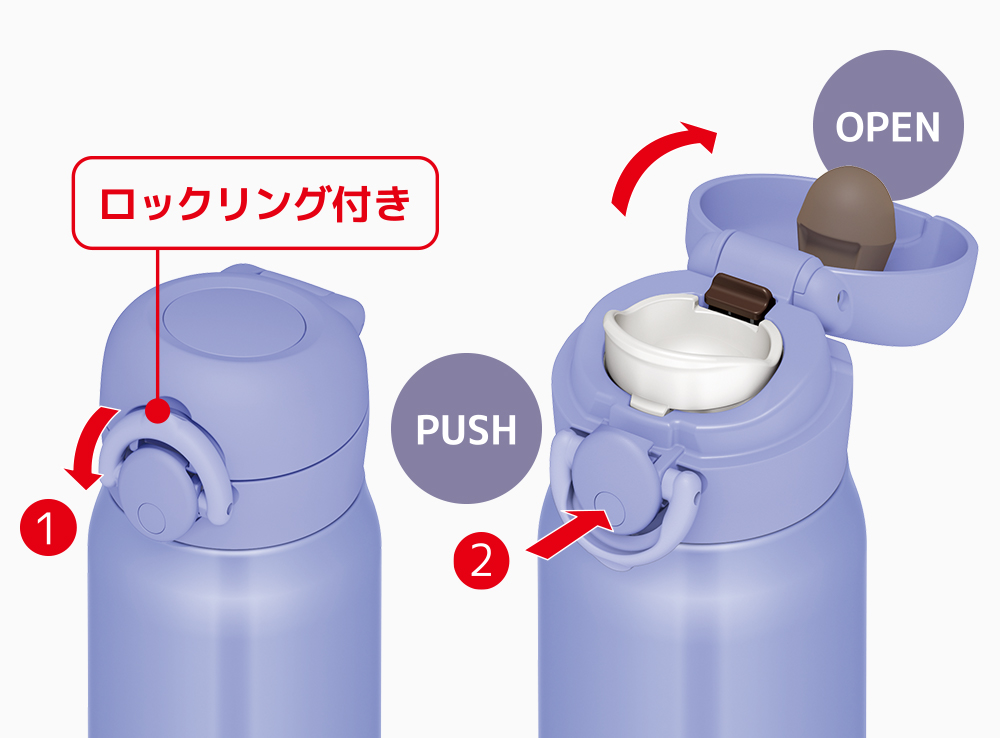 ロックリング付き

1

PUSH

2

OPEN