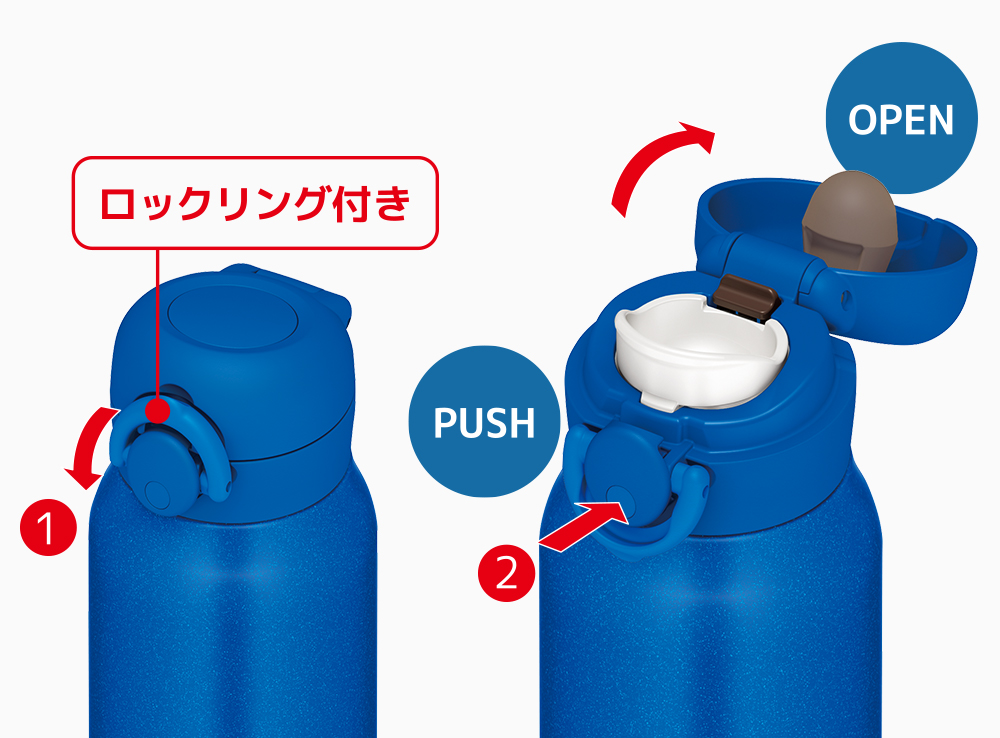 ロックリング付き

1

OPEN

PUSH

2