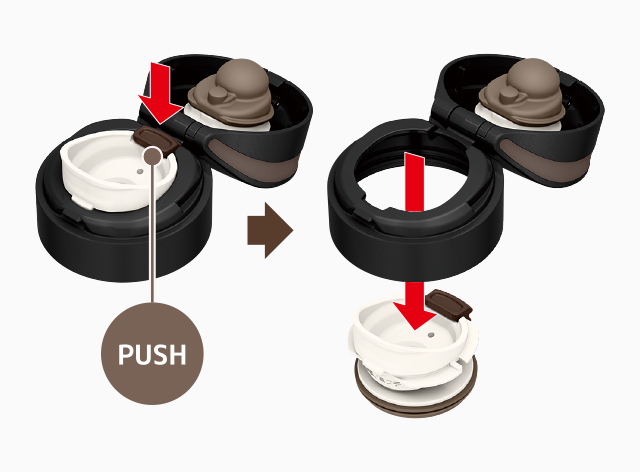 PUSH