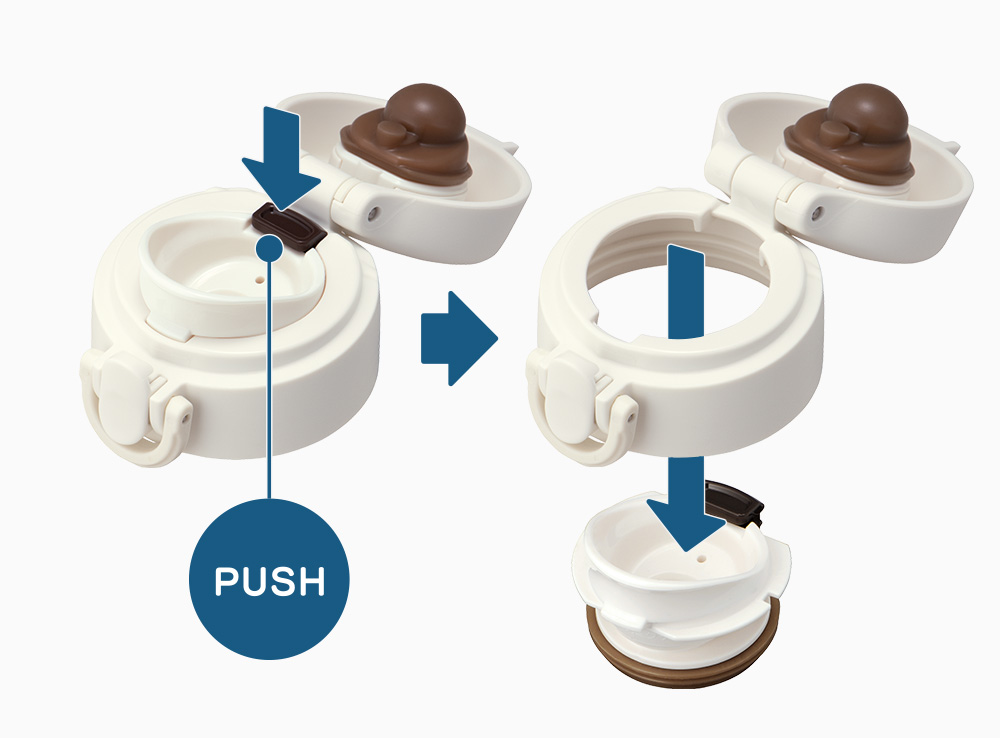 PUSH