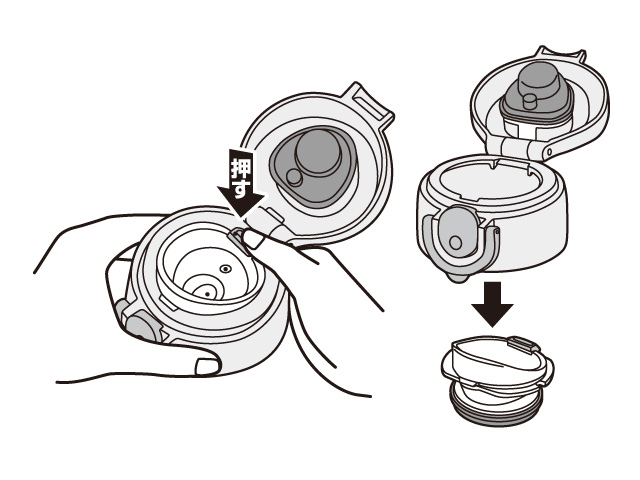 押す