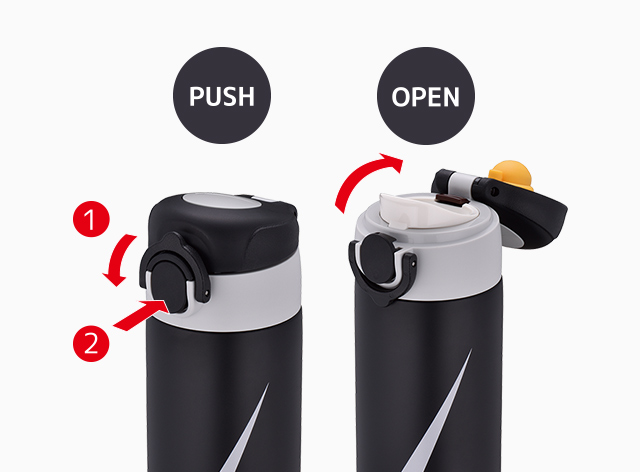 PUSH

OPEN

1

2