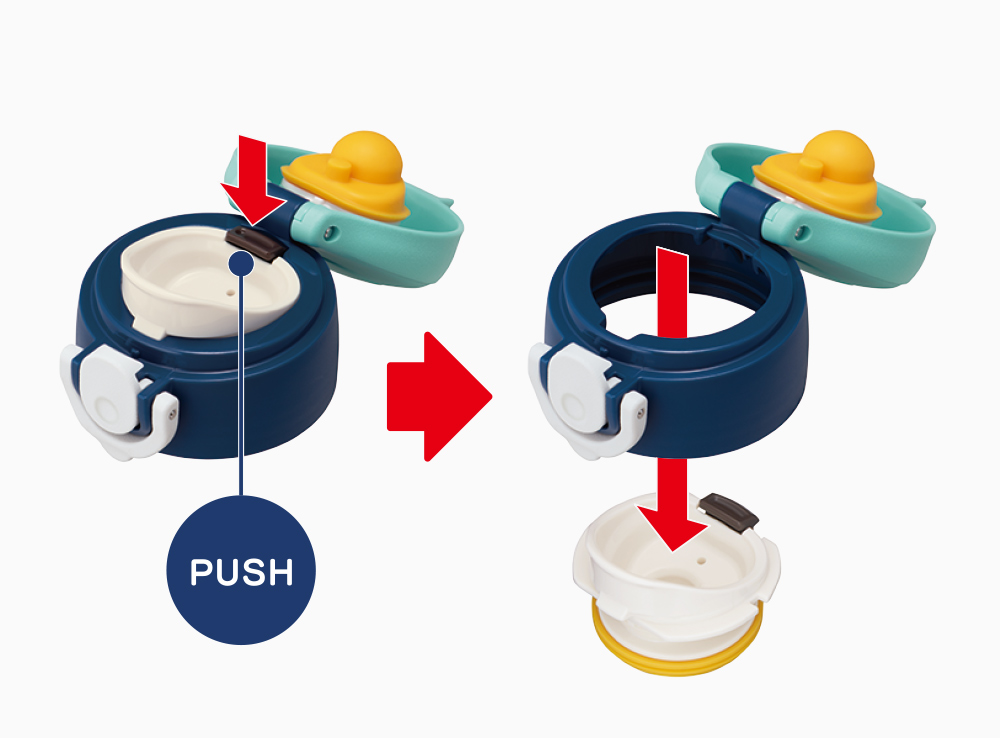 PUSH