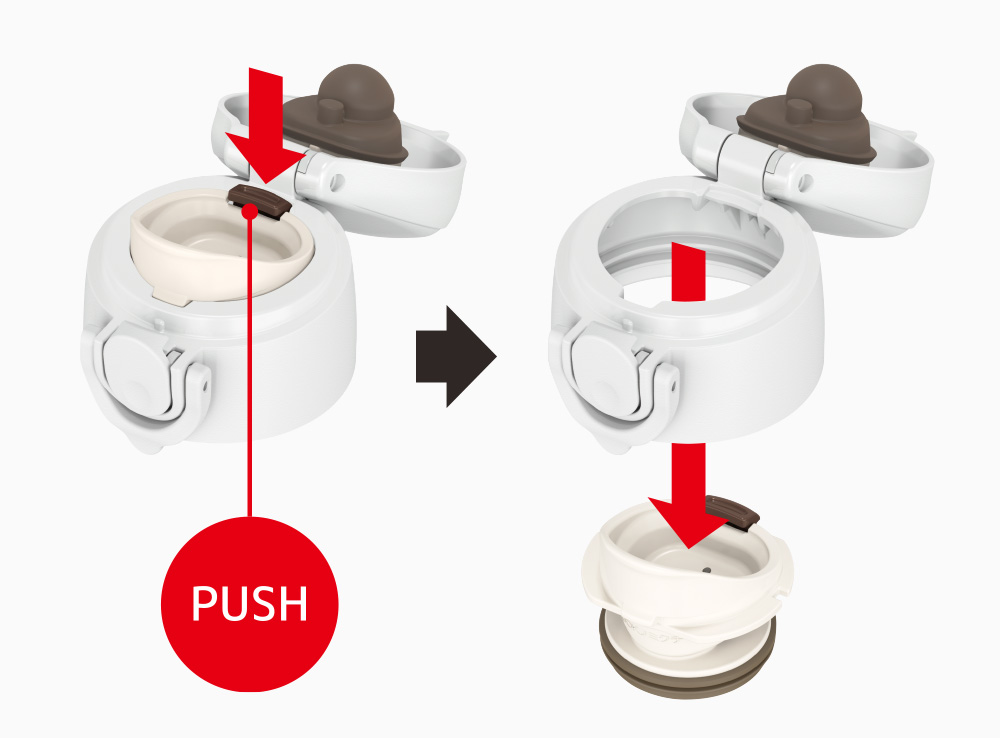 PUSH