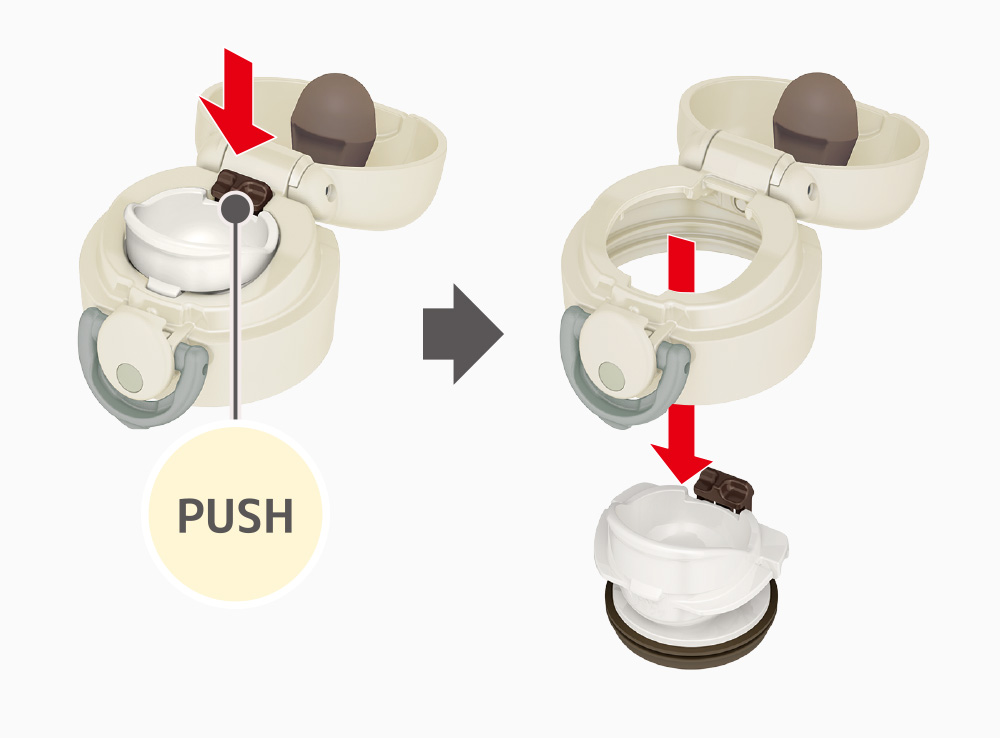 PUSH