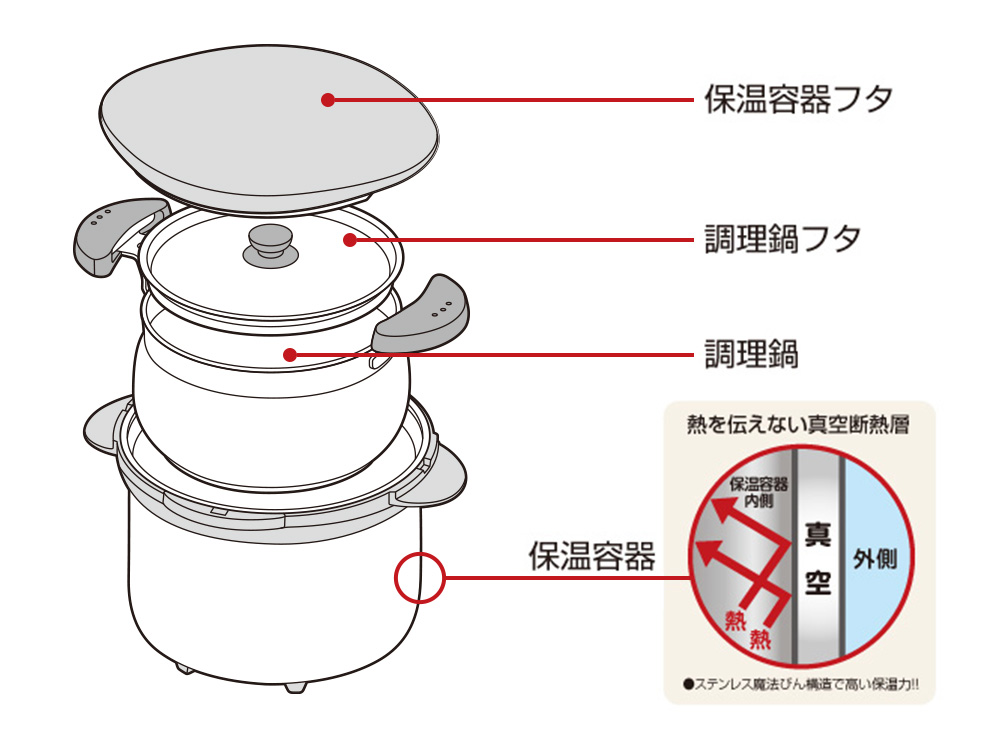 保温容器フタ

調理鍋フタ

調理鍋

保温容器

熱を伝えない真空断熱層

保温容器内側

真空

外側

熱

熱

●ステンレス魔法びん構造で高い保温力!!