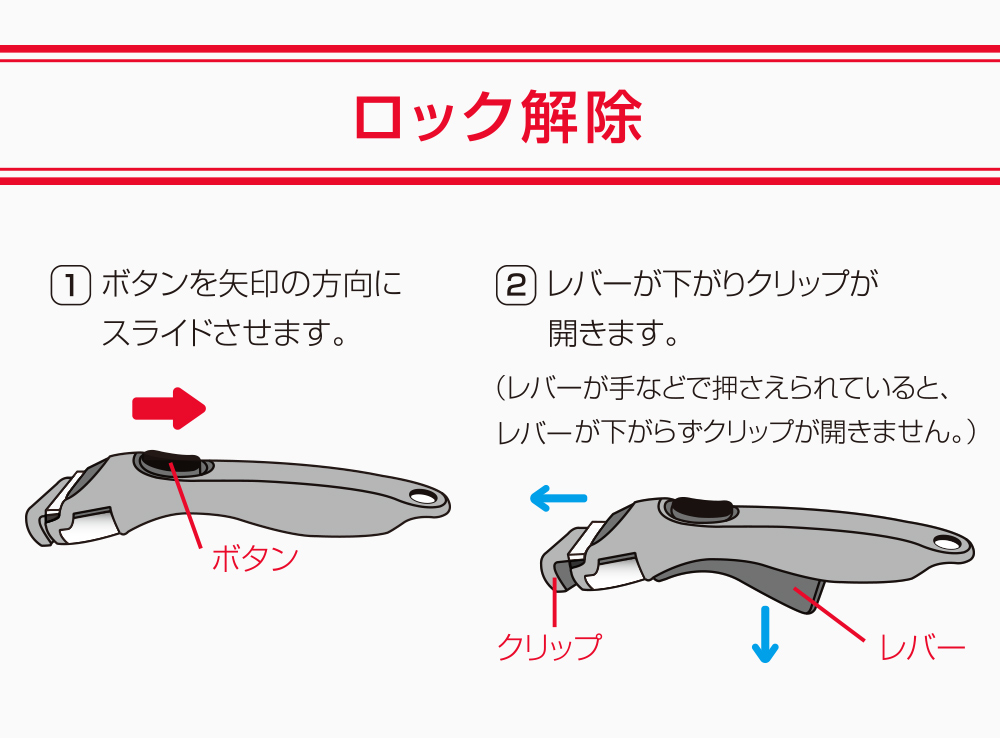 ロック解除

1 ボタンを矢印の方向にスライドさせます。

ボタン

2 レバーが下がりクリップが開きます。

（レバーが手などで押さえられていると、レバーが下がらずクリップが開きません。）

クリップ

レバー