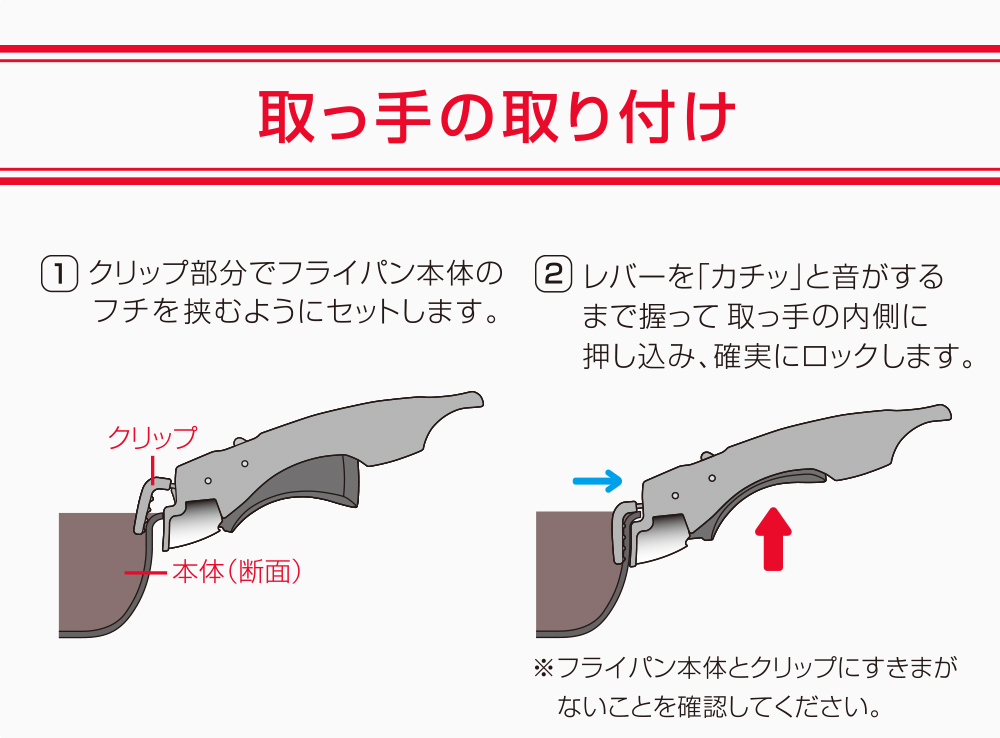 取っ手の取り付け

1 クリップ部分でフライパン本体のフチを挟むようにセットします。

クリップ

本体(断面)

2 レバーを「カチッ」と音がするまで握って 取っ手の内側に押し込み、確実にロックします。

※フライパン本体とクリップにすきまがないことを確認してください。