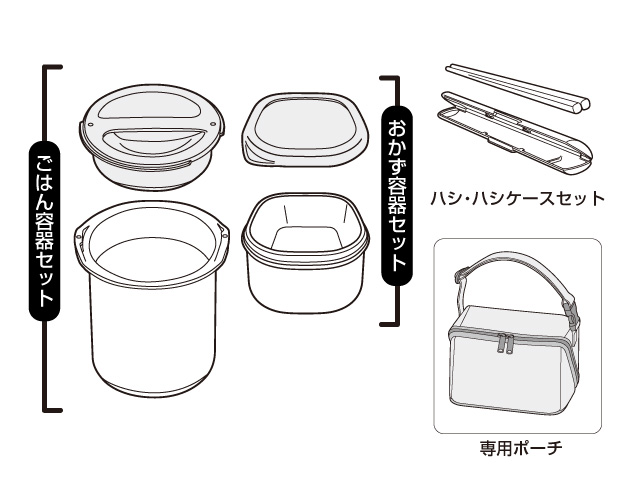 ごはん容器セット

おかず容器セット

ハシ・ハシケースセット

専用ポーチ