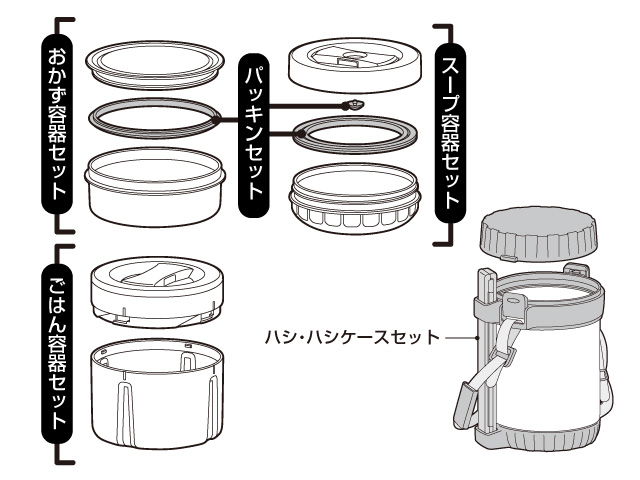 おかず容器セット

パッキンセット

スープ容器セット

ごはん容器セット

ハシ・ハシケースセット