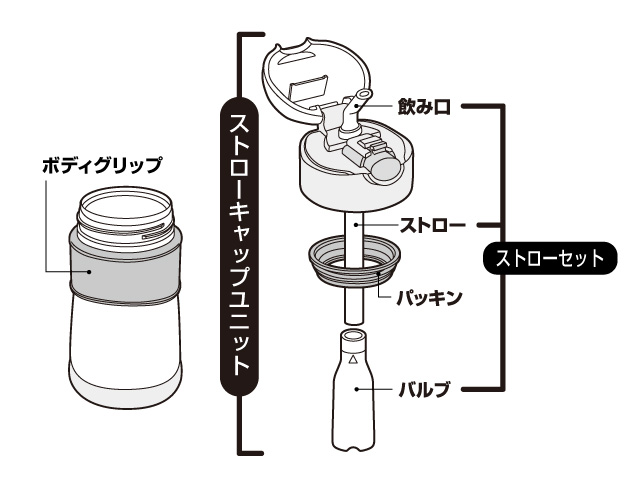 ボディグリップ

ストローキャップユニット

飲み口

ストロー

パッキン

バルブ

ストローセット