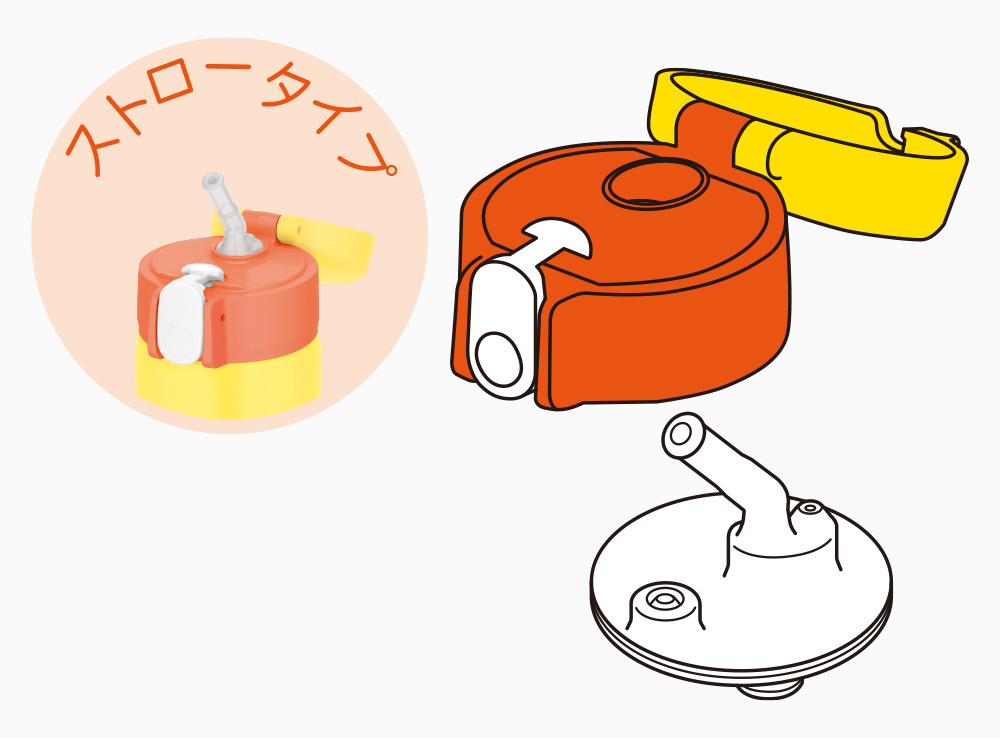 ストロータイプ