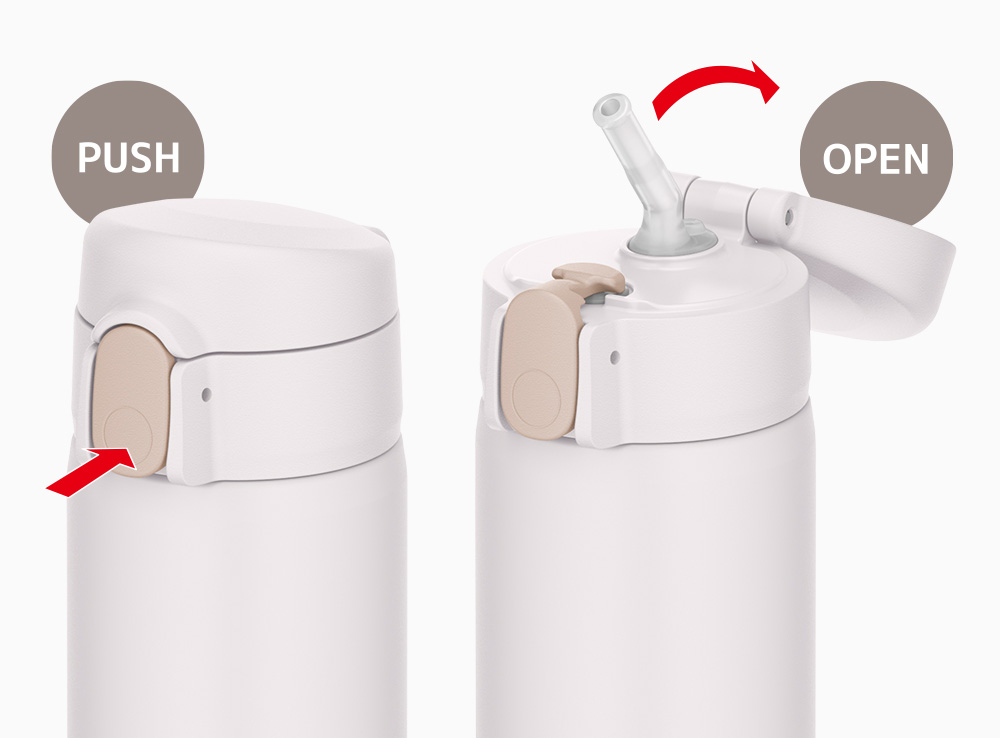 PUSH

OPEN