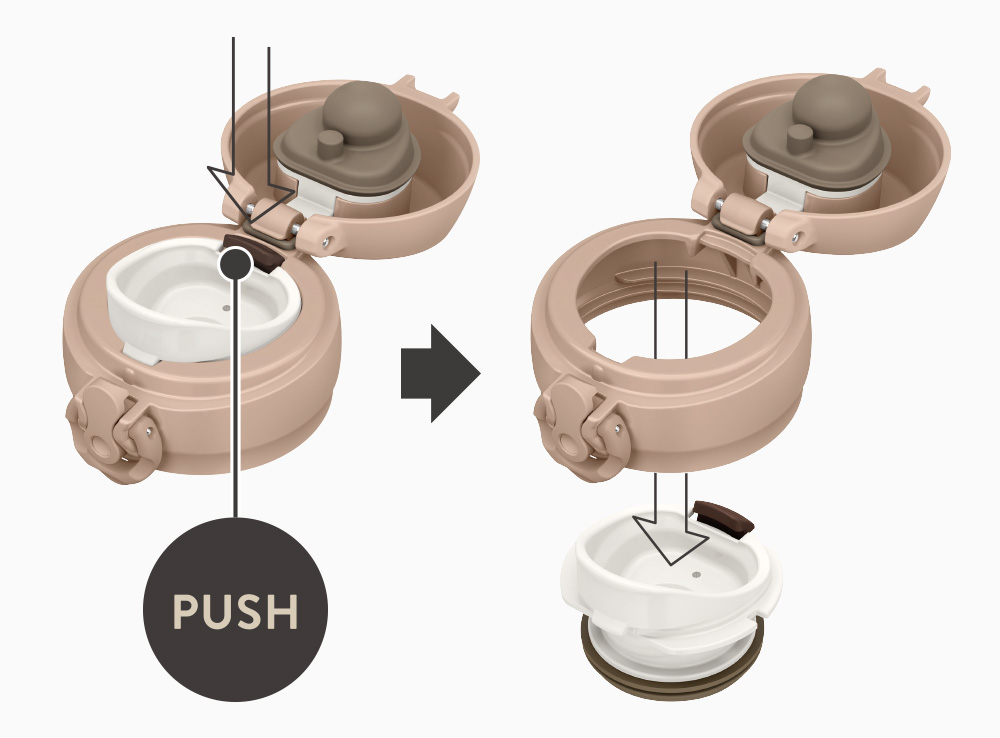 PUSH