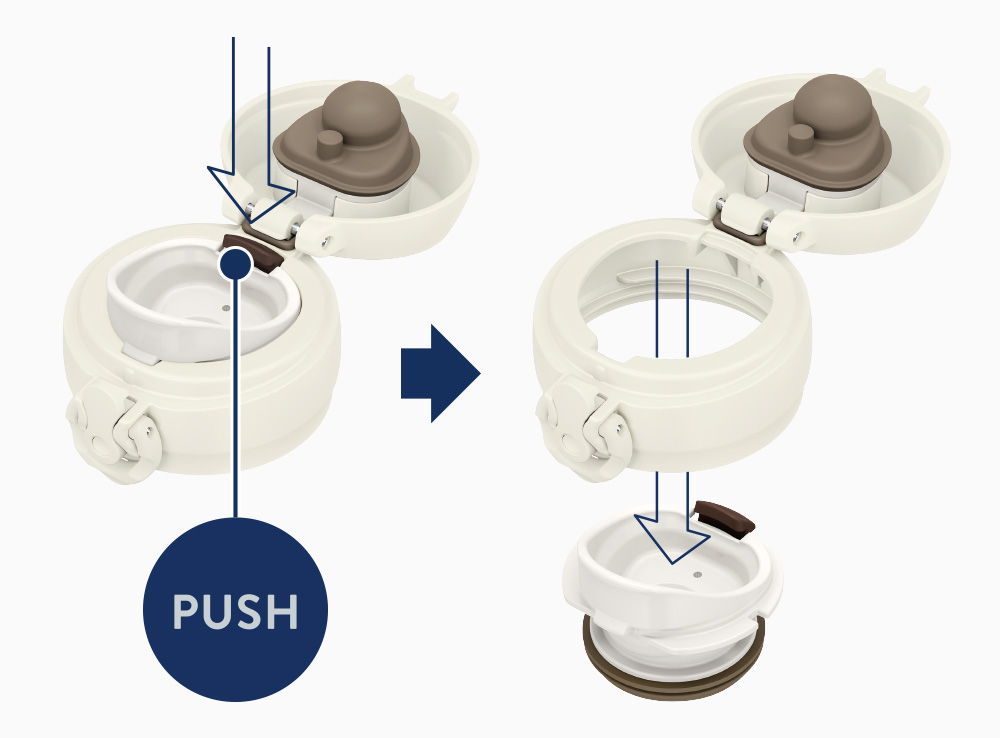 PUSH