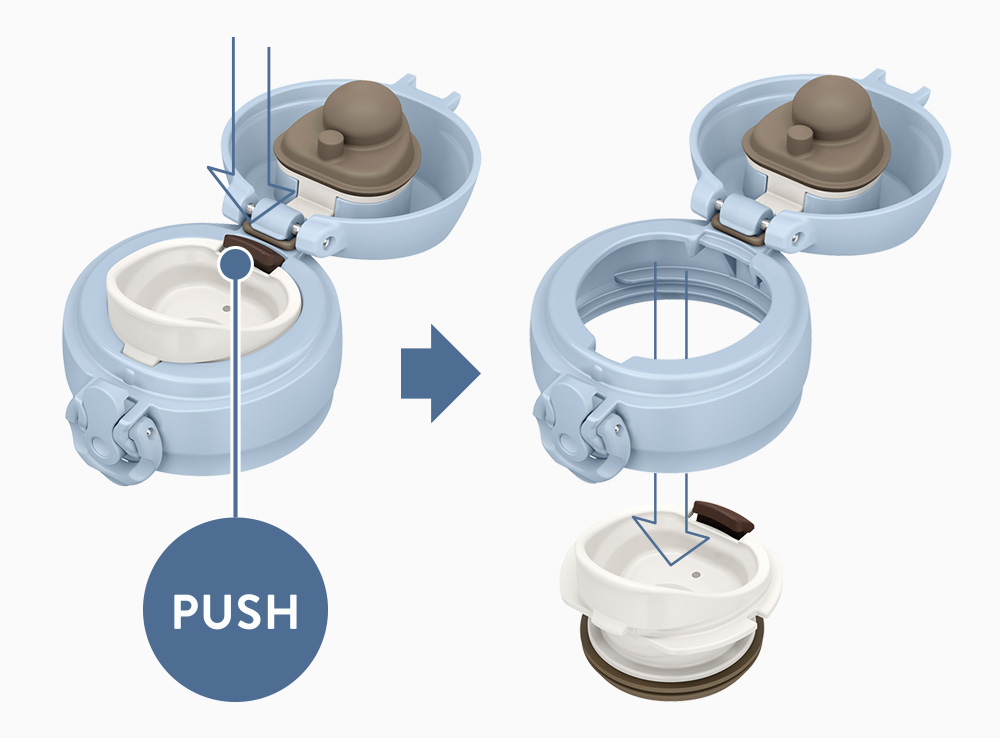 PUSH