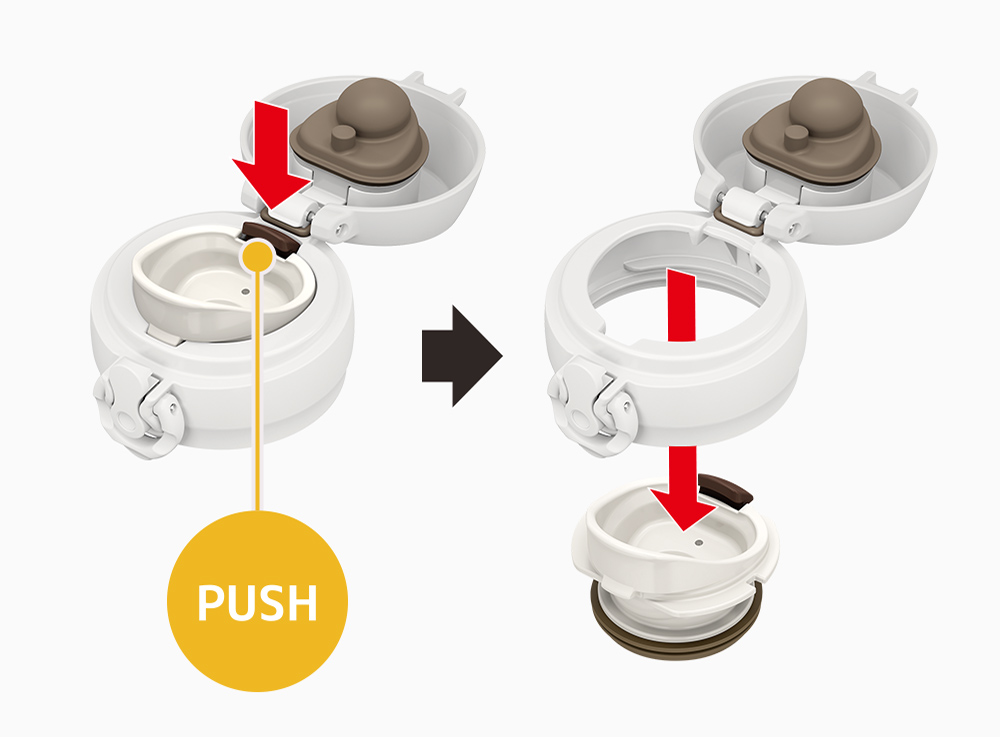 PUSH