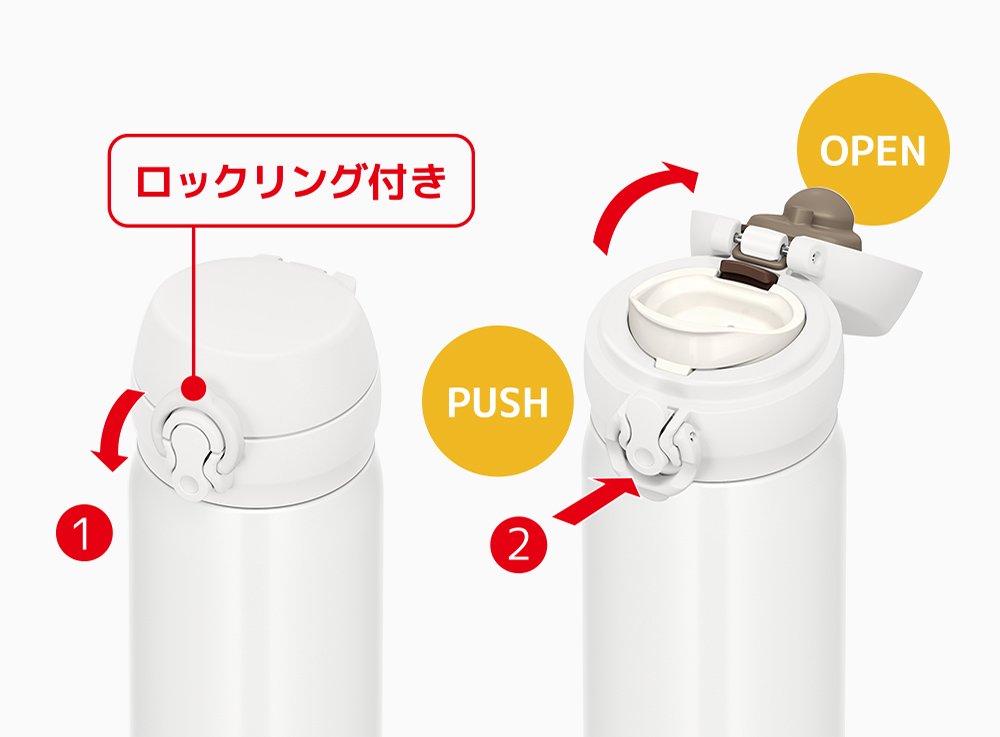 ロックリング付き

1

OPEN

PUSH

2