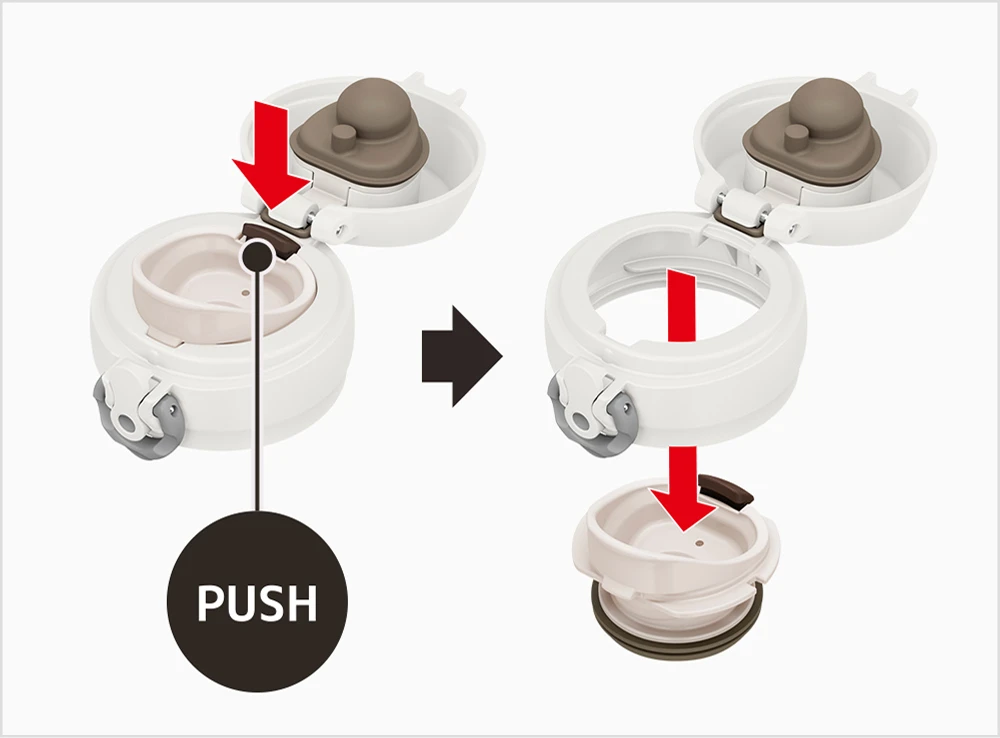 PUSH