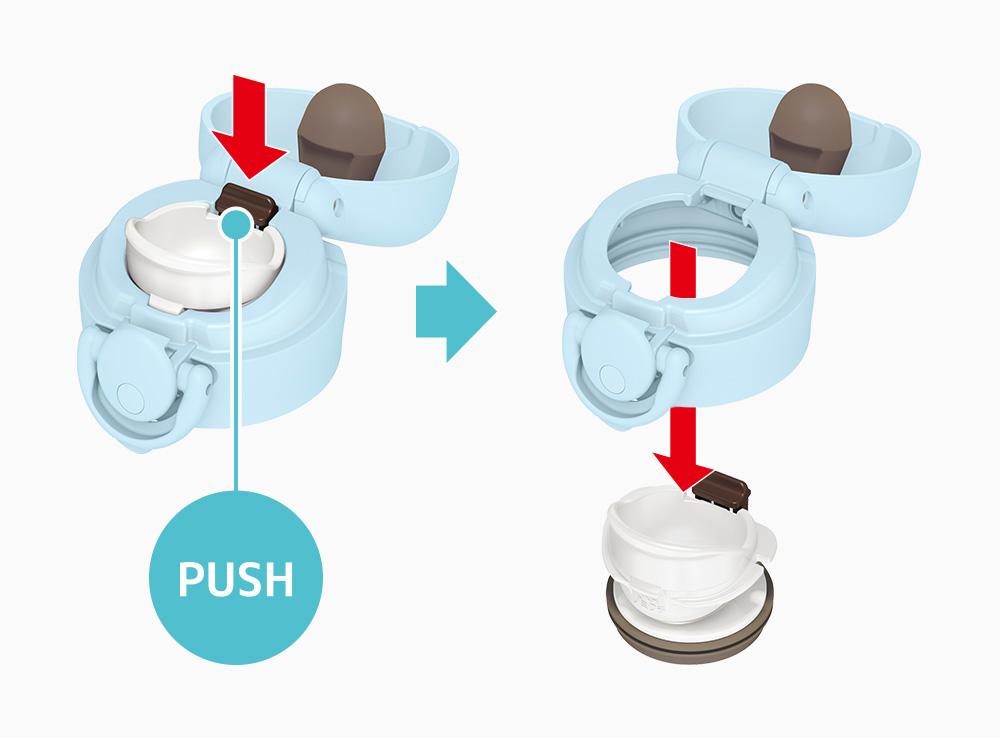 PUSH