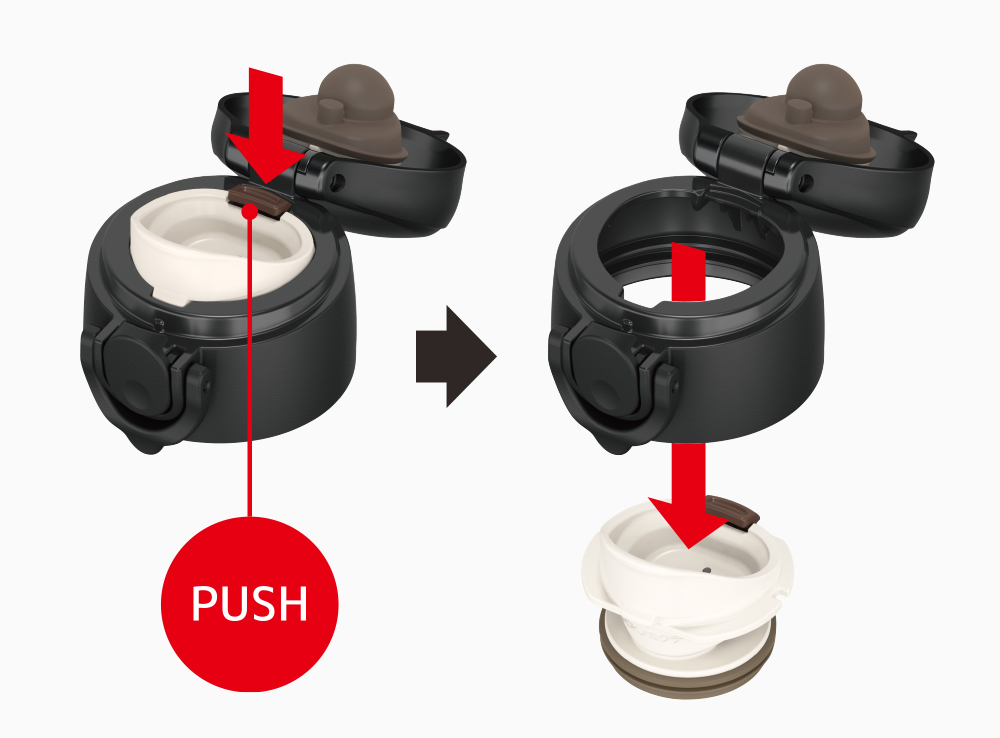 PUSH