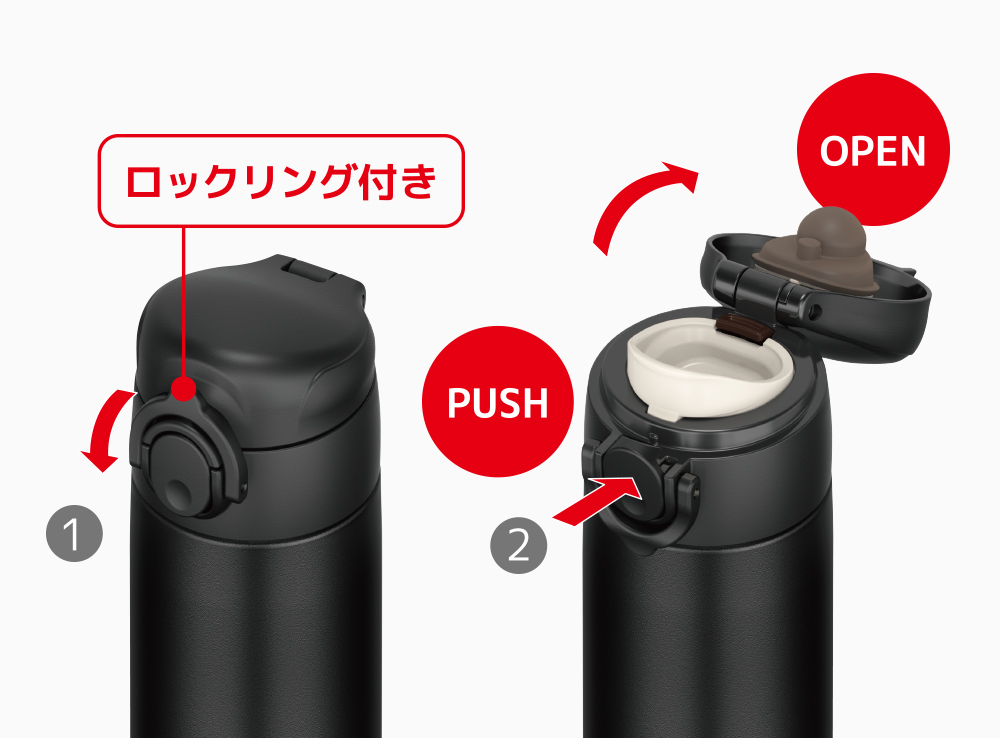 ロックリング付き

1

OPEN

PUSH

2