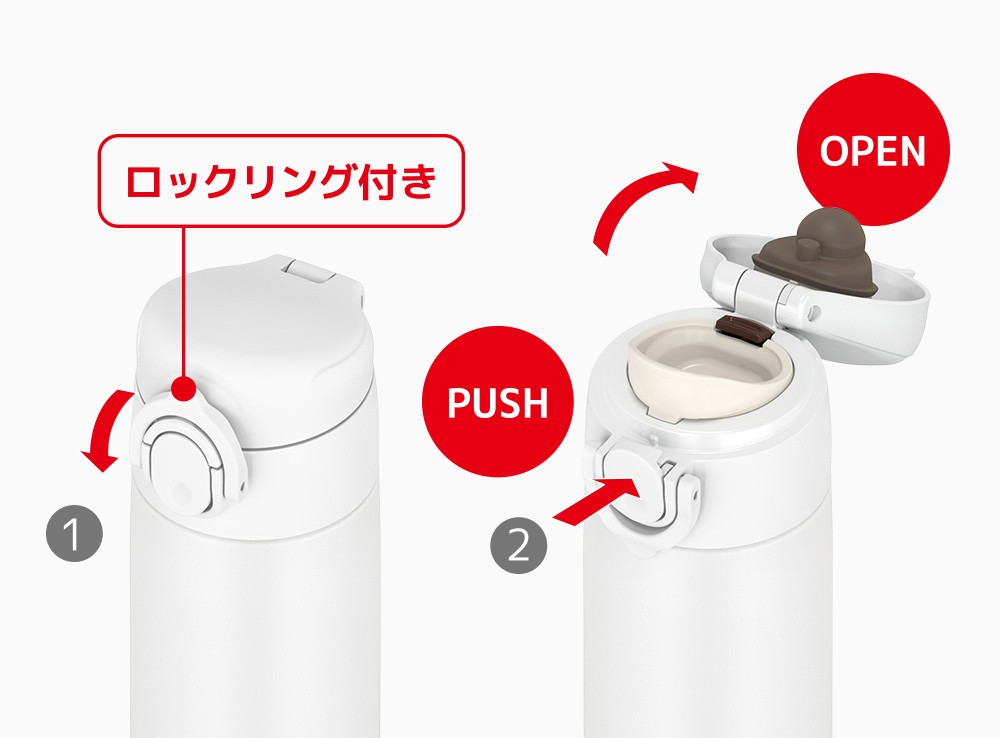 ロックリング付き

1

OPEN

PUSH

2