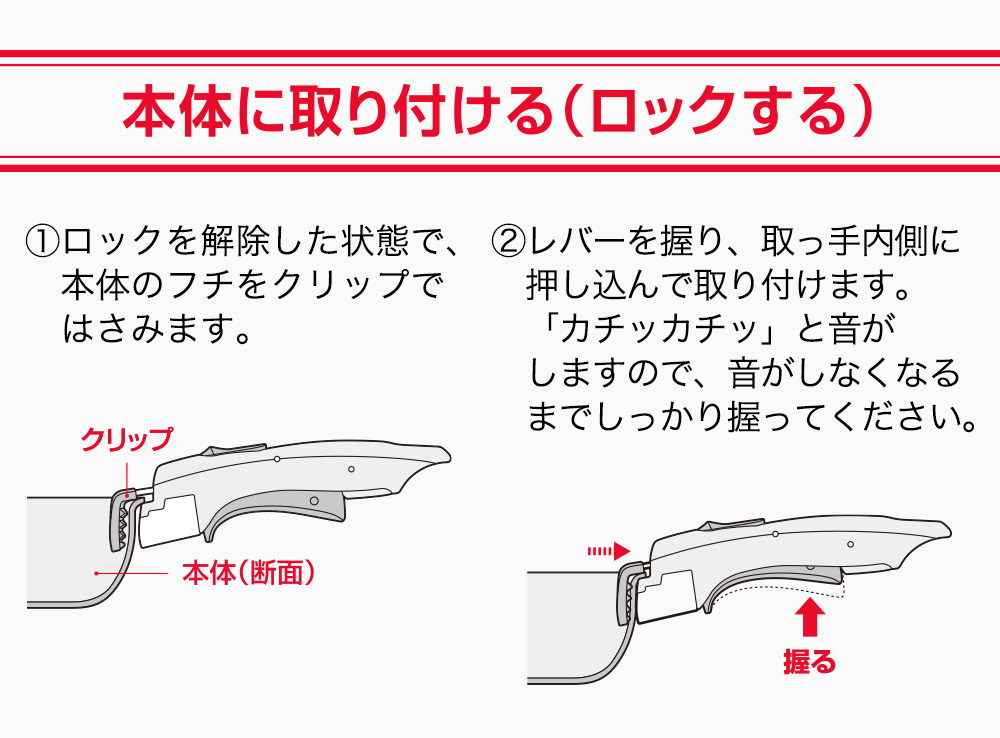 本体に取り付ける（ロックする）

①ロックを解除した状態で、本体のフチをクリップではさみます。

クリップ

本体（断面）

②レバーを握り、取っ手内側に押し込んで取り付けます。「カチッカチッ」と音がしますので、音がしなくなるまでしっかり握ってください。

握る