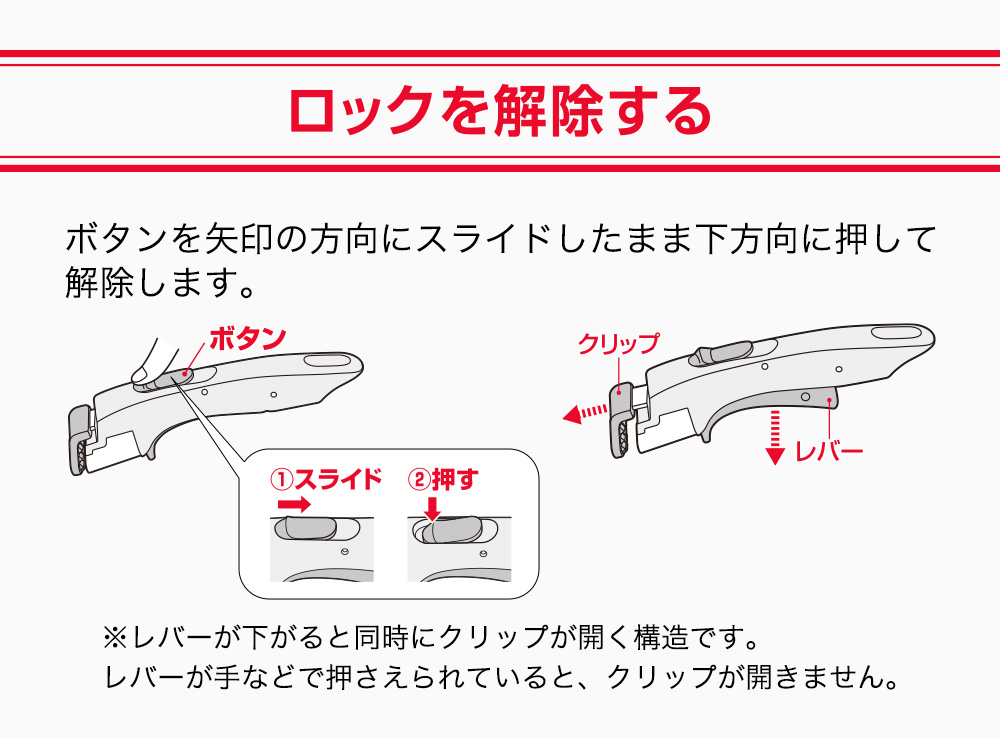 ロックを解除する

ボタンを矢印の方向にスライドしたまま下方向に押して解除します。

ボタン

①スライド

②押す

クリップ

レバー

※レバーが下がると同時にクリップが開く構造です。
レバーが手などで押さえられていると、クリップが開きません。