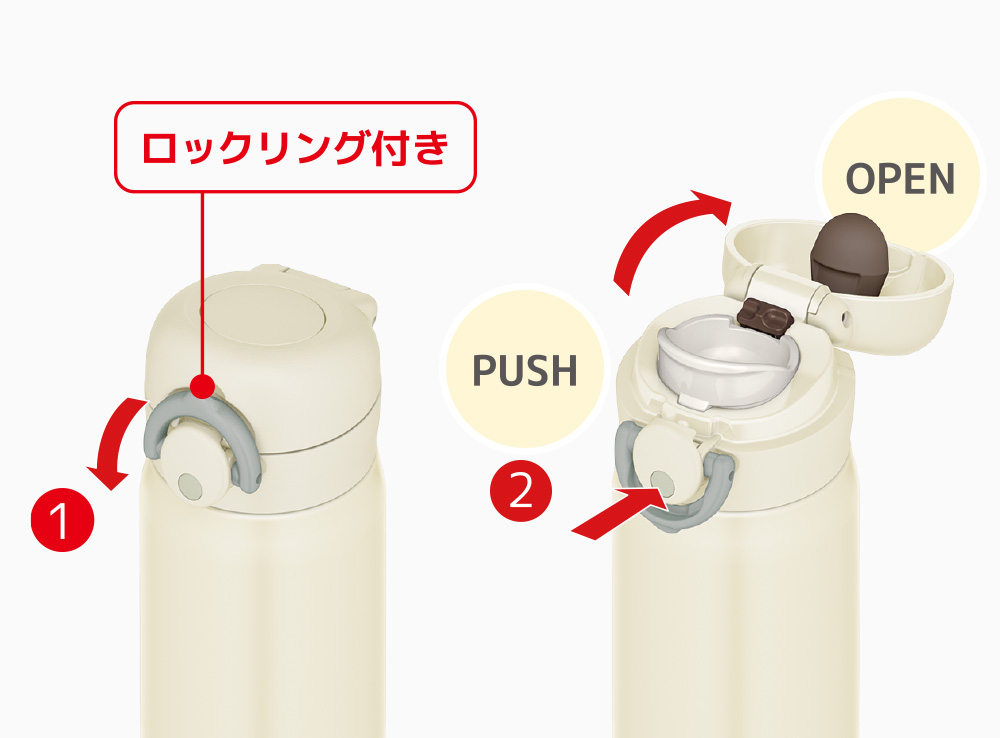 ロックリング付き

1

OPEN

PUSH

2